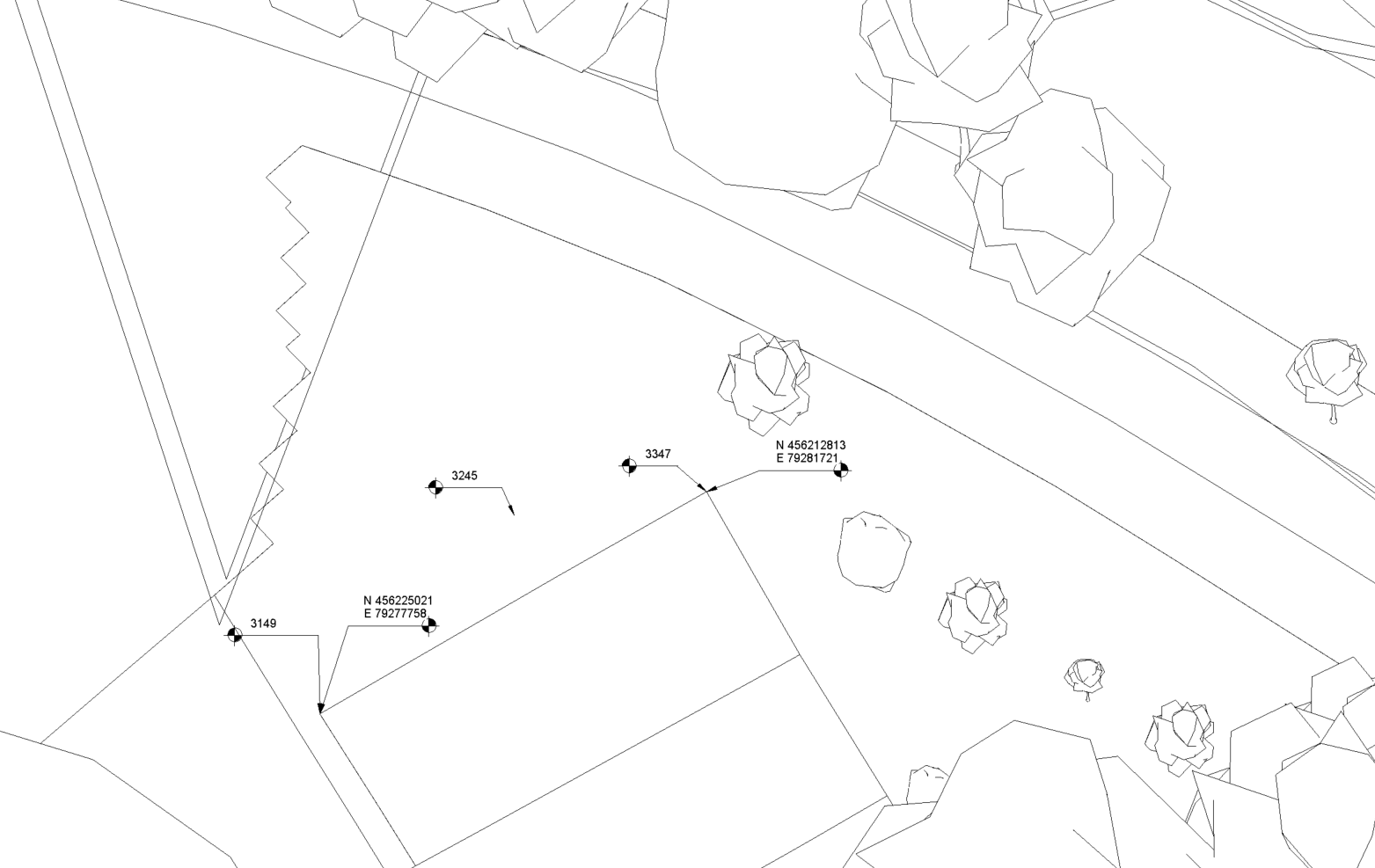 N 456212813
E 79281721

3347

3245

N 456225021
E 79277758

3149